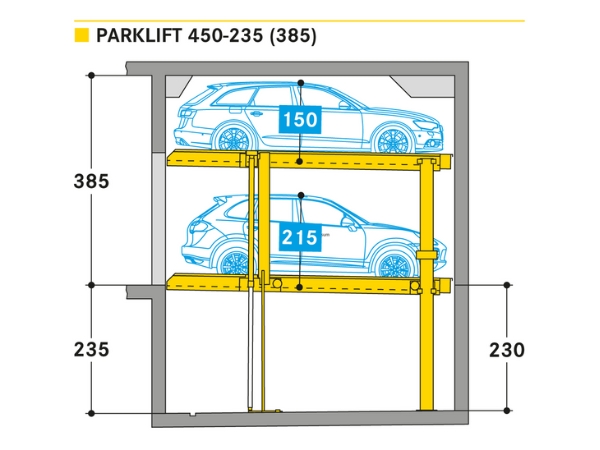 PARKLIFT 450-235 (385)

150

385

215

235

230